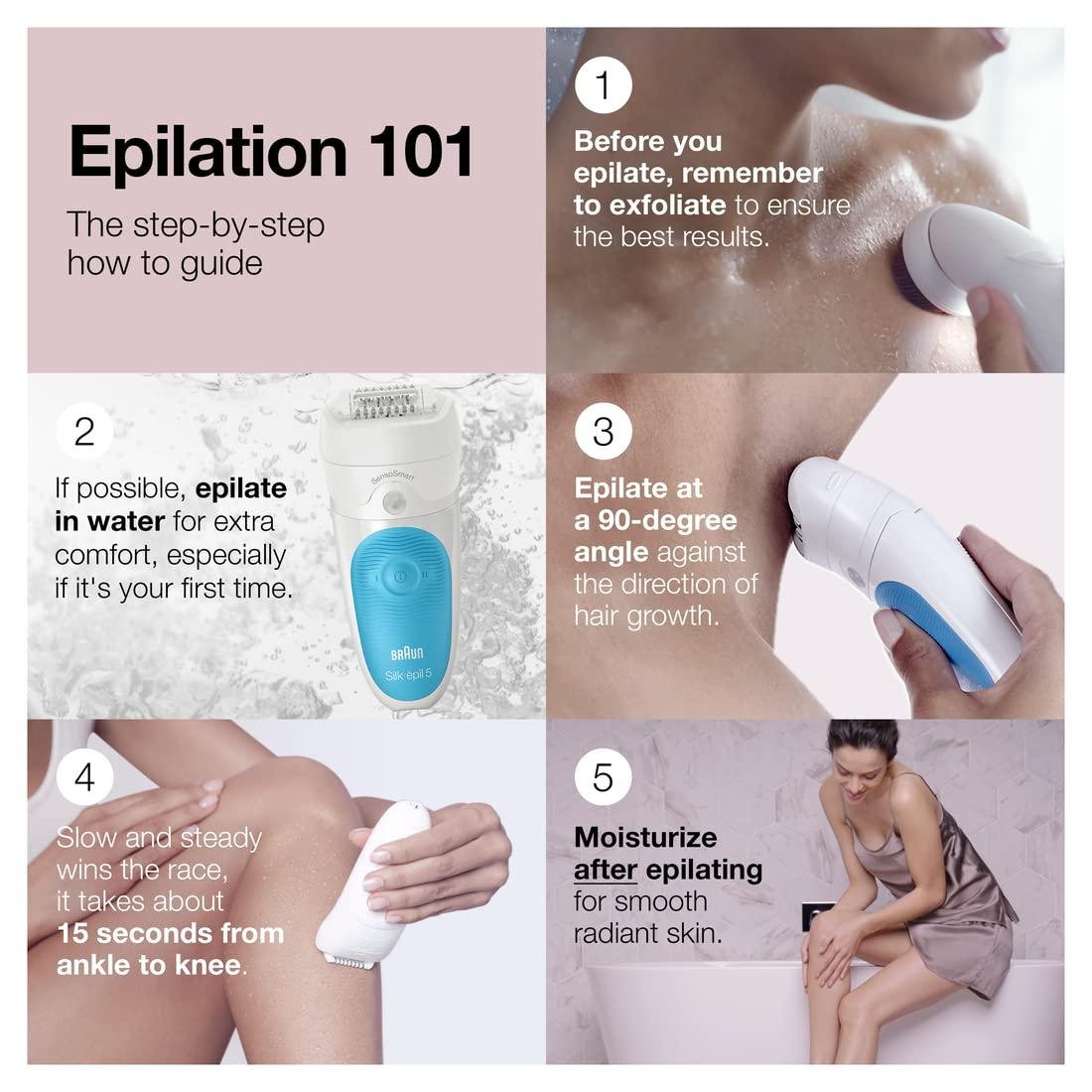 Epilation 101

The step-by-step how to guide

1

Before you epilate, remember to exfoliate to ensure the best results.

2

If possible, epilate in water for extra comfort, especially if it's your first time.

SensoSmart

BRAUN

Silk·épil 5

3

Epilate at a 90-degree angle against the direction of hair growth.

4

Slow and steady wins the race, it takes about 15 seconds from ankle to knee.

5

Moisturize after epilating for smooth radiant skin.